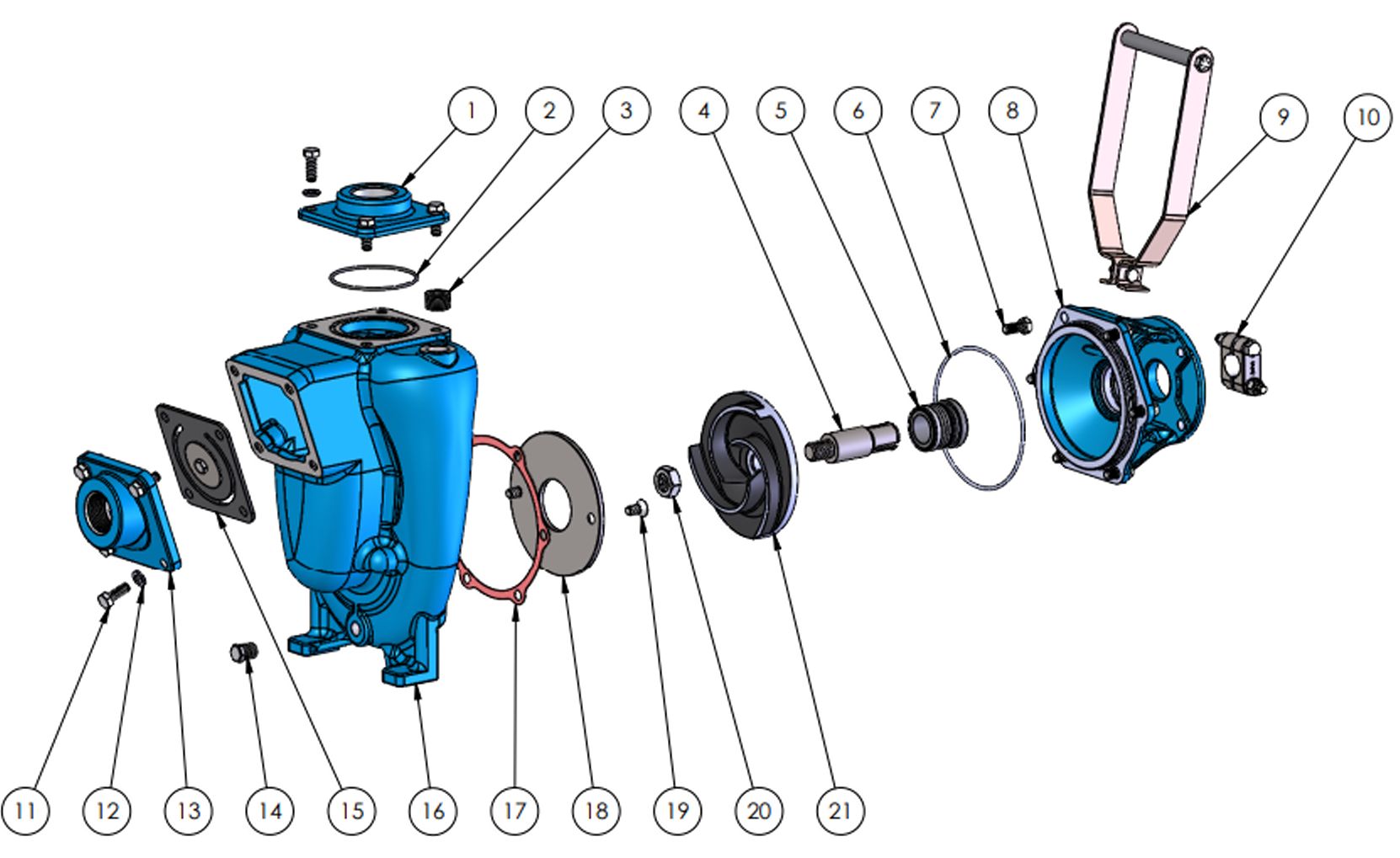 1
2
3
4
5
6
7
8
9
10
11
12
13
14
15
16
17
18
19
20
21