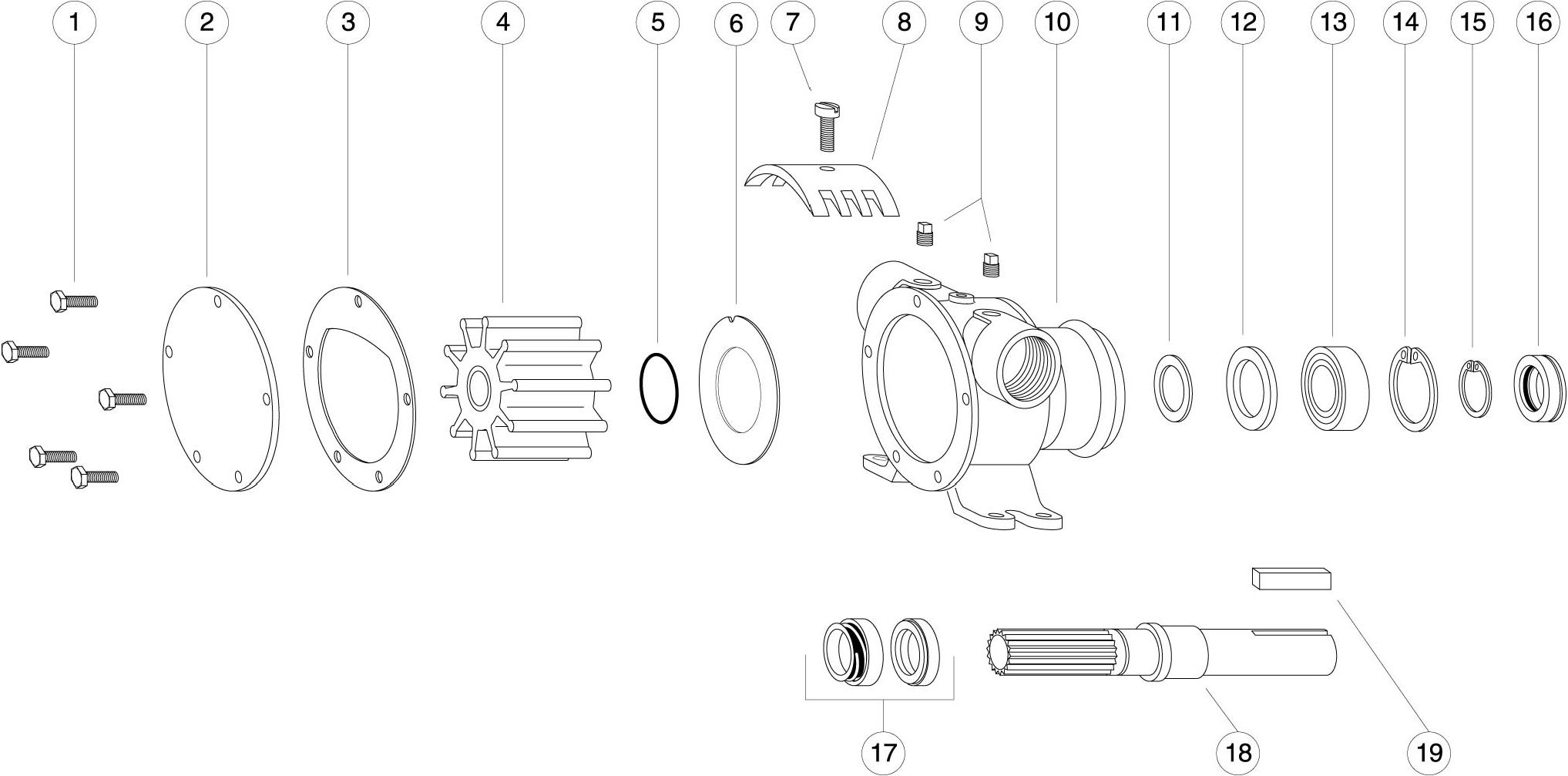 1
2
3
4
5
6
7
8
9
10
11
12
13
14
15
16
17
18
19