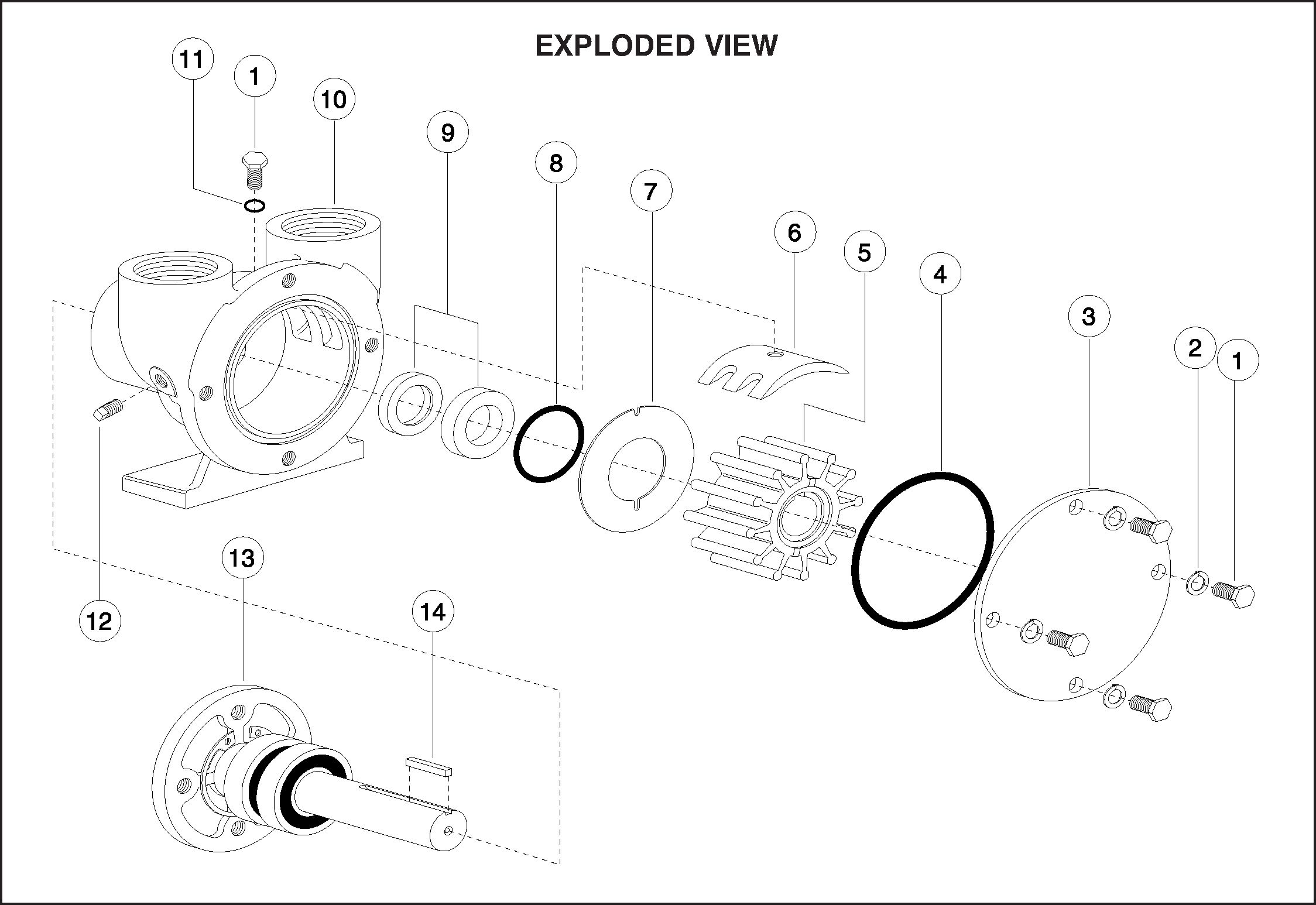 EXPLODED VIEW

11

1

10

9

8

7

6

5

4

3

2

1

12

13

14