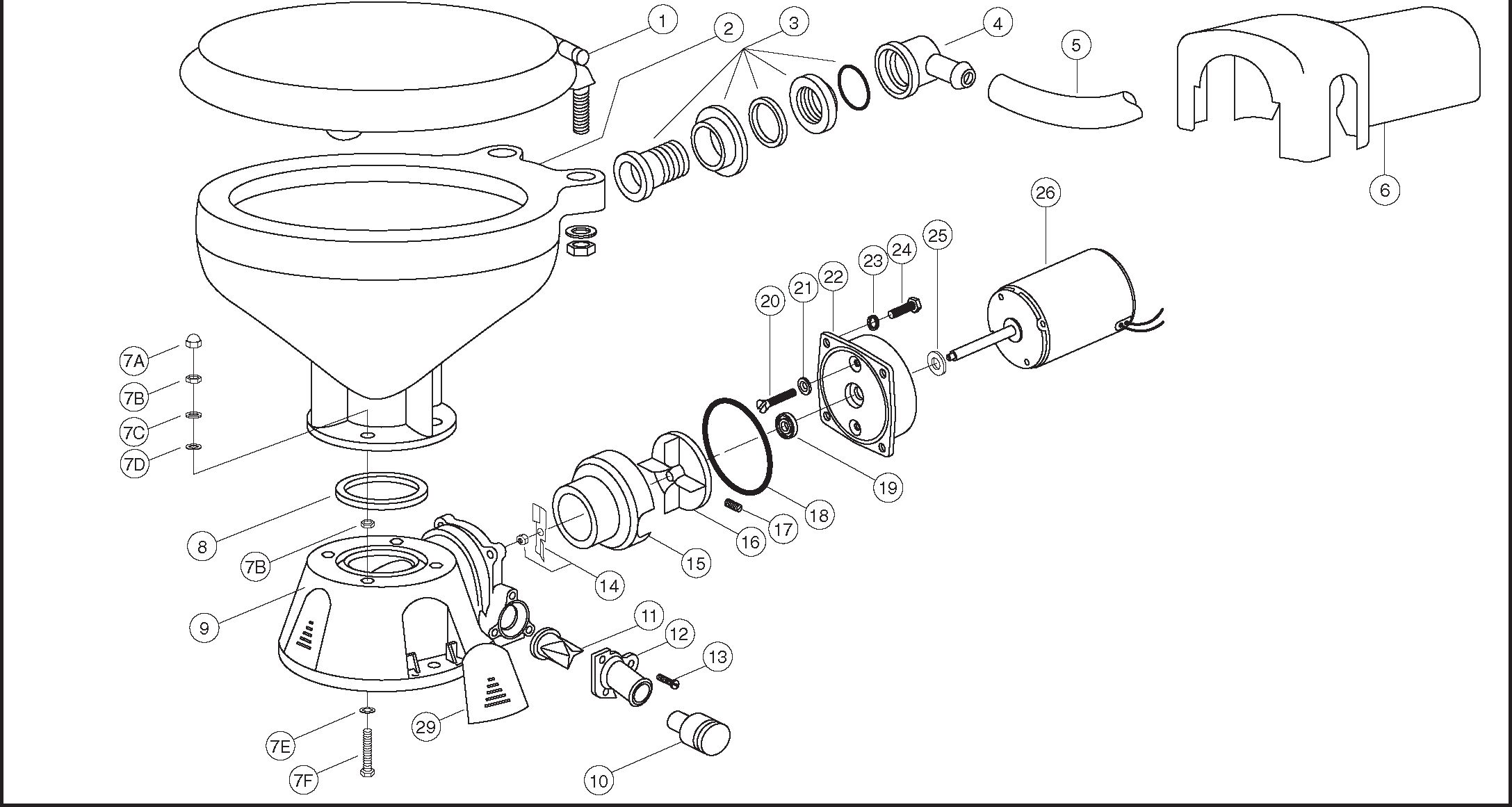 1
2
3
4
5
6
26
25
24
23
22
21
20
7A
7B
7C
7D
19
18
17
16
15
14
8
7B
9
11
12
13
29
7E
7F
10