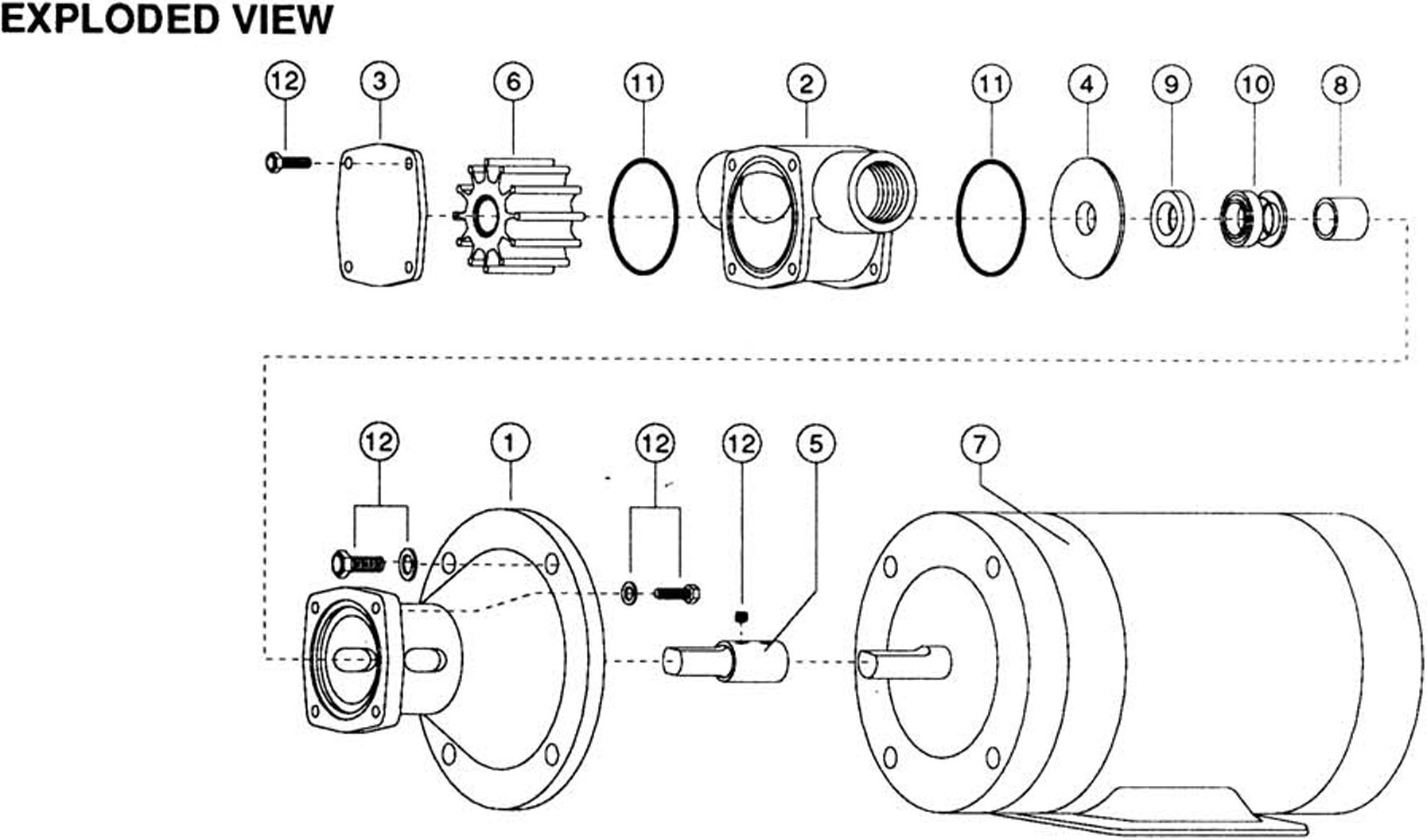 EXPLODED VIEW

12 3 6 11 2 11 4 9 10 8

12 1 12 12 5 7