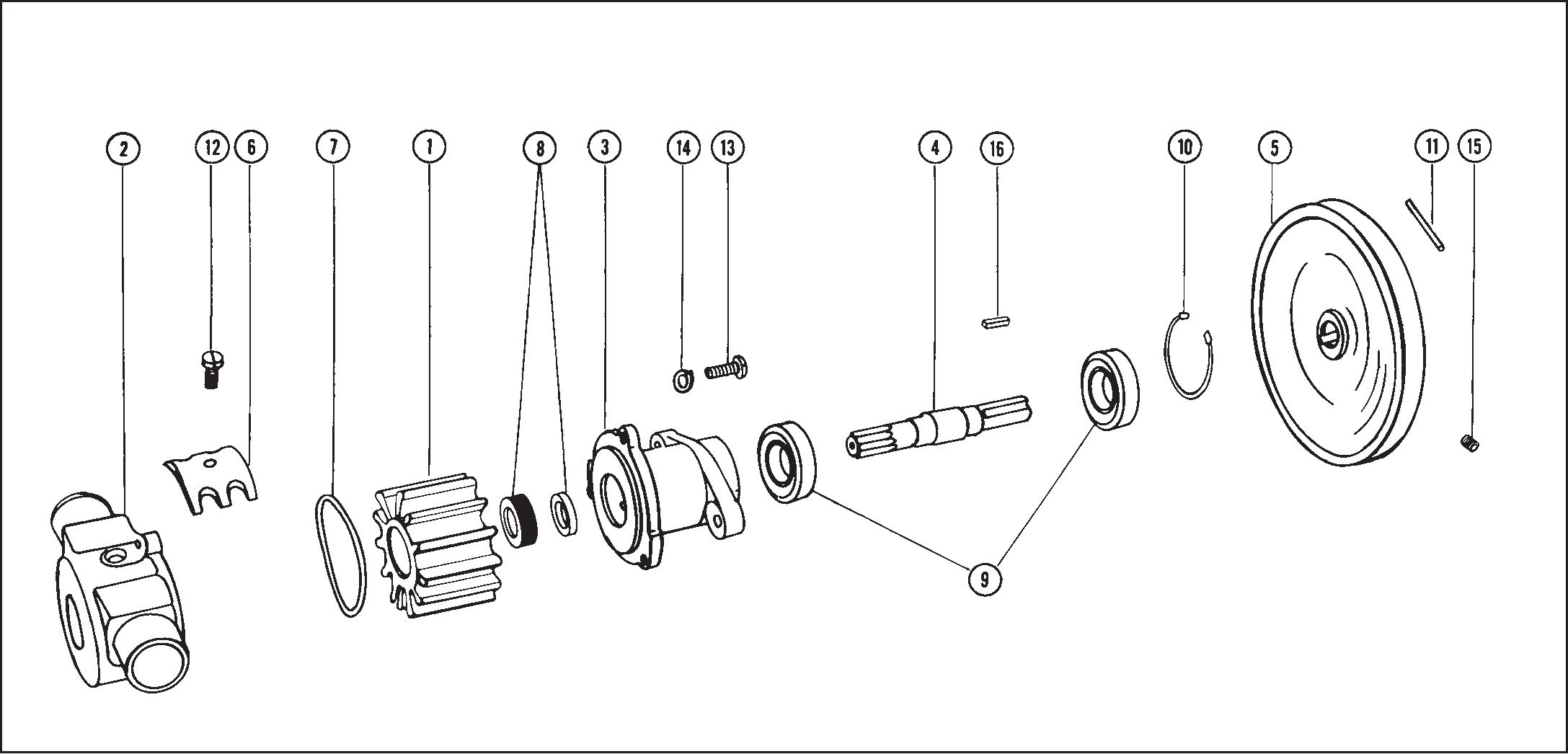 2
12
6
7
1
8
3
14
13
4
16
10
5
11
15
9