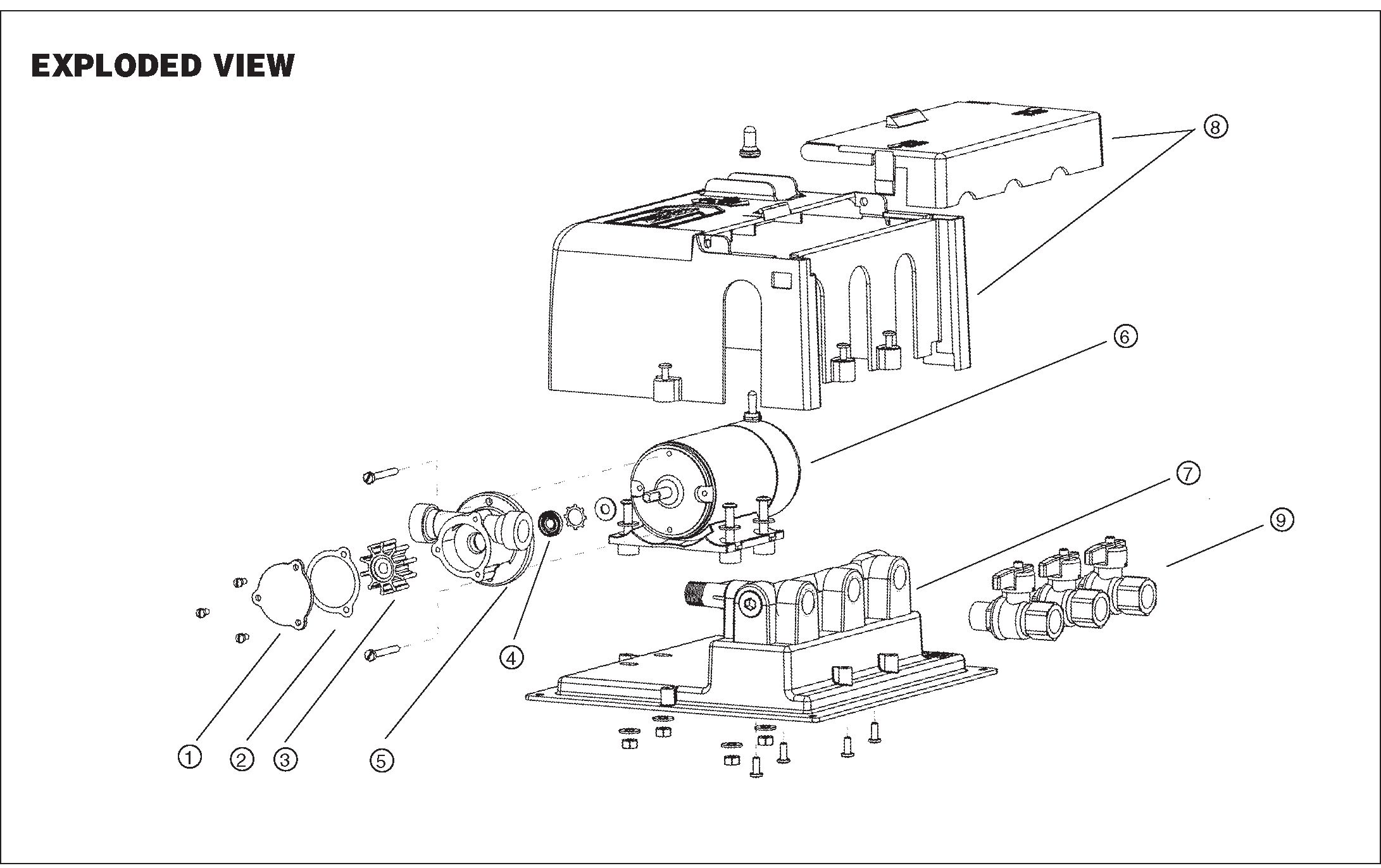 EXPLODED VIEW

8

6

7

9

4

1 2 3 5