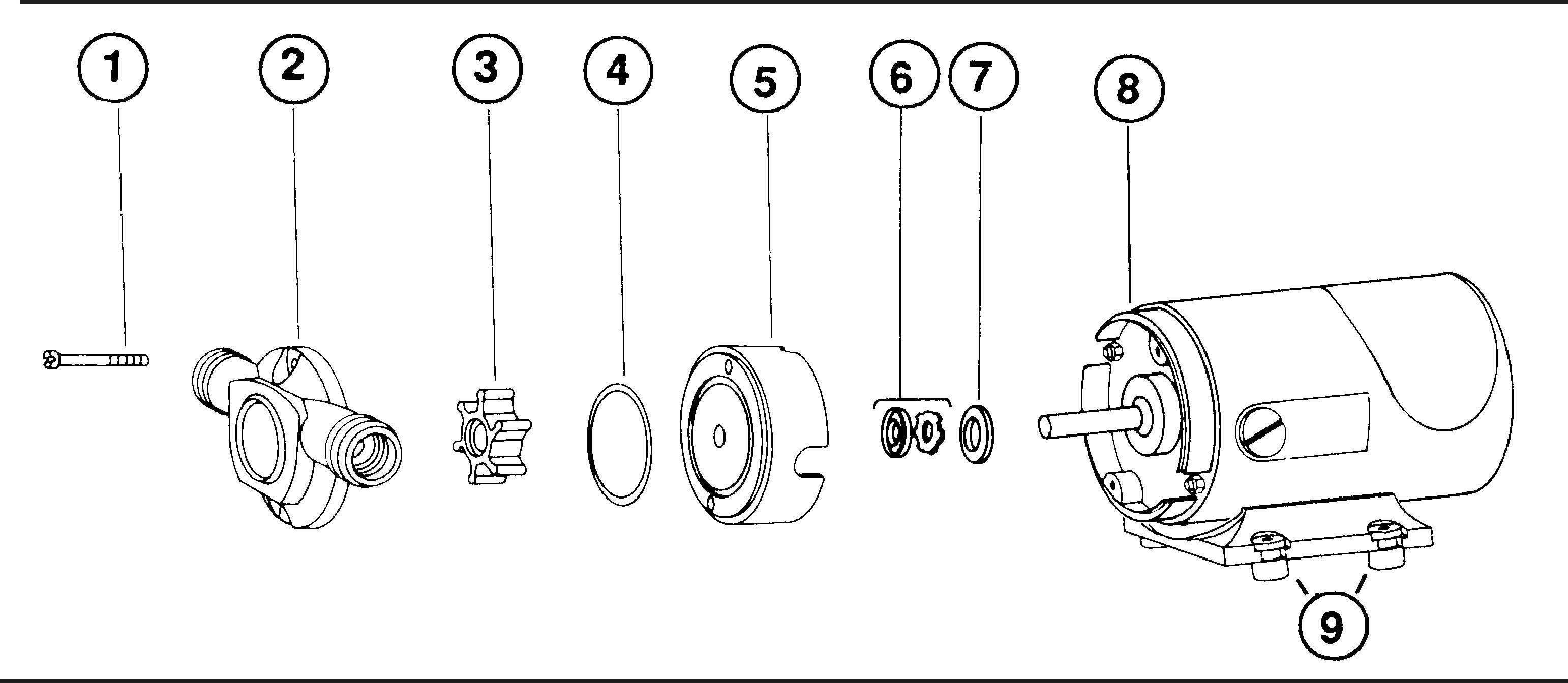 1
2
3
4
5
6
7
8
9