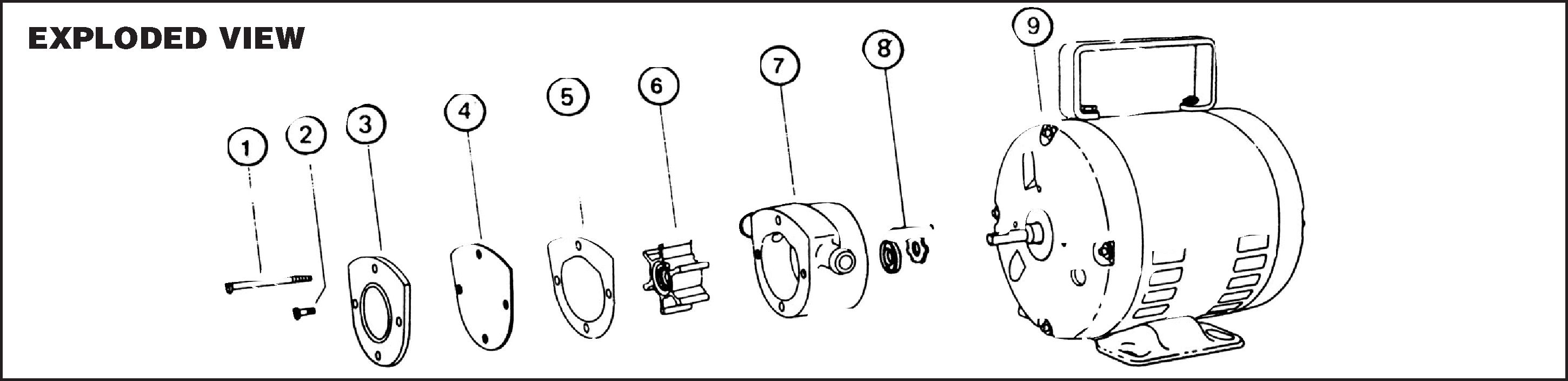 EXPLODED VIEW

1
2
3
4
5
6
7
8
9