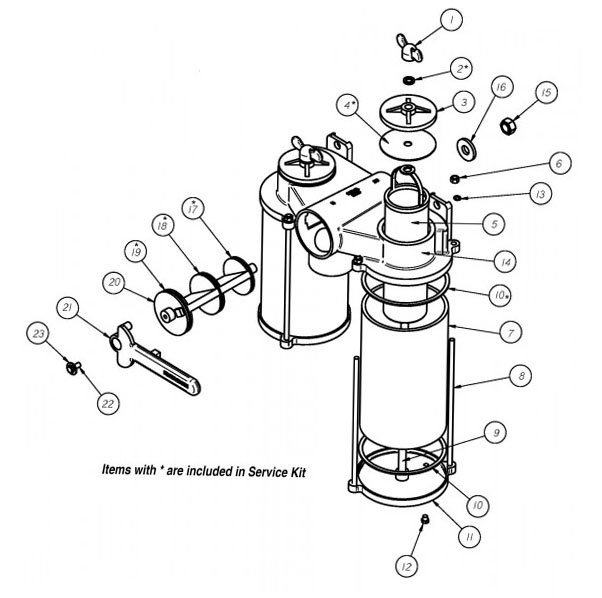 1

2*

3

4*

16

15

6

13

5

14

10*

7

8

9

10

11

12

17*

18*

19*

20

21

23

22

Items with * are included in Service Kit